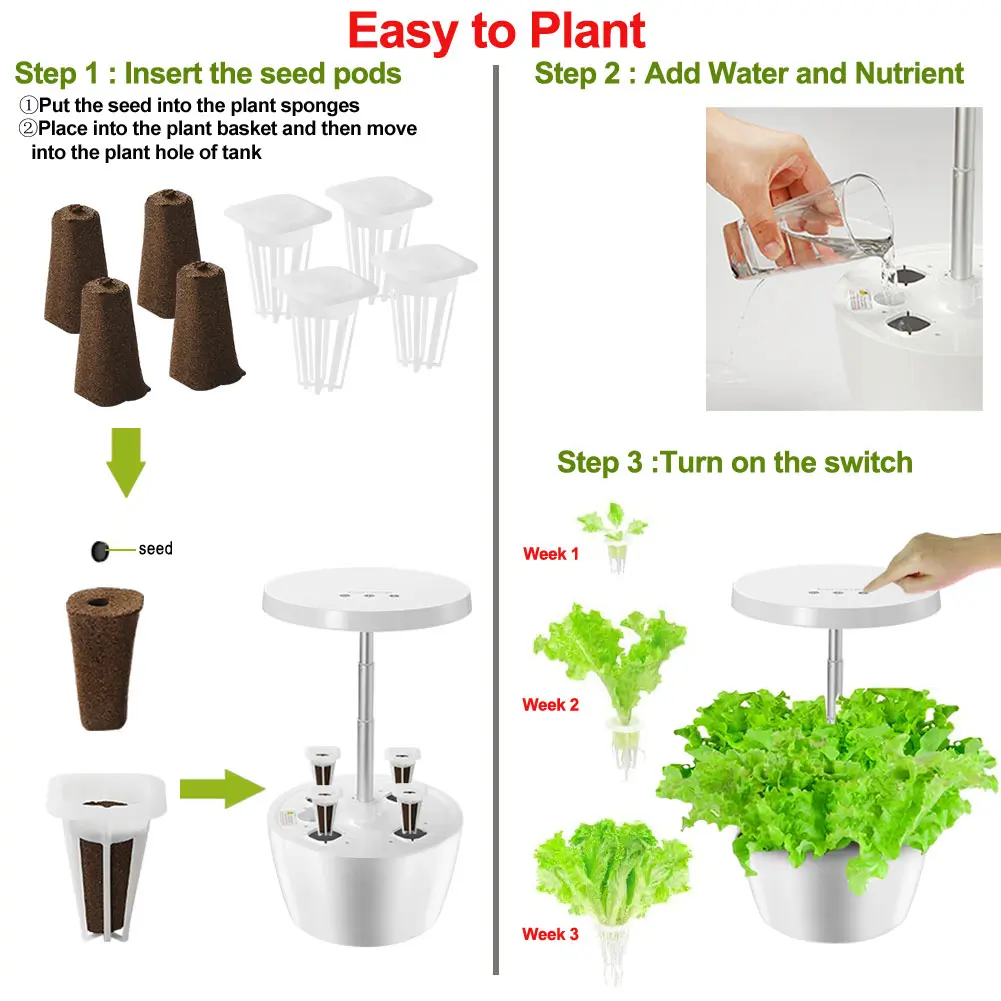 Easy to Plant

Step 1 : Insert the seed pods

①Put the seed into the plant sponges
②Place into the plant basket and then move into the plant hole of tank

seed

Step 2 : Add Water and Nutrient

Step 3 :Turn on the switch

Week 1

Week 2

Week 3